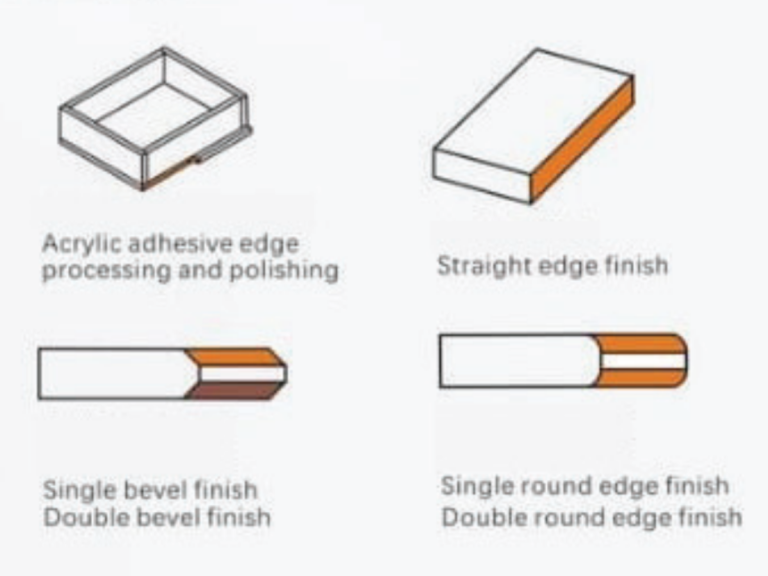 Acrylic adhesive edge processing and polishing

Straight edge finish

Single bevel finish
Double bevel finish

Single round edge finish
Double round edge finish